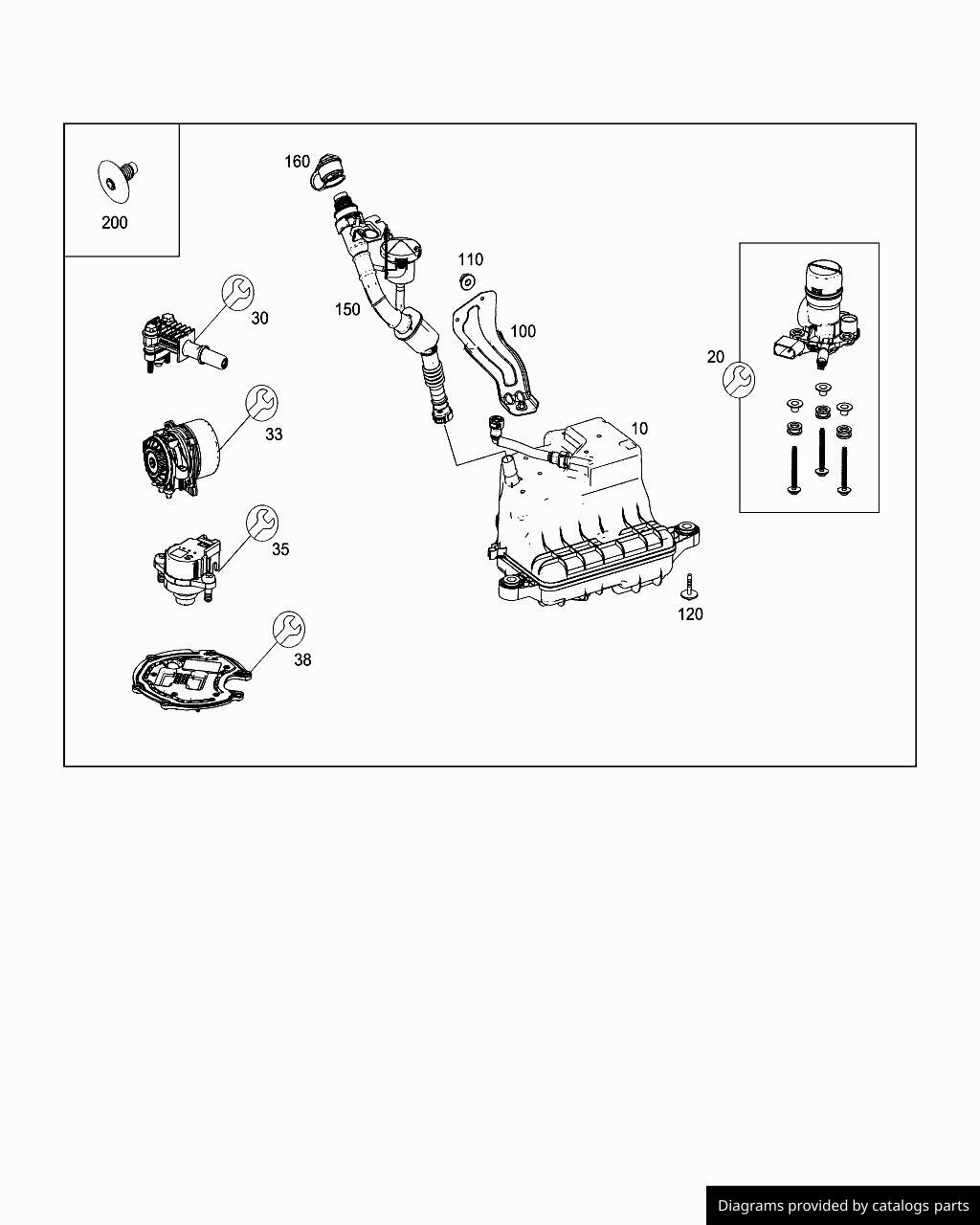 200

160

150

110

100

10

20

30

33

35

38

120

Diagrams provided by catalogs parts